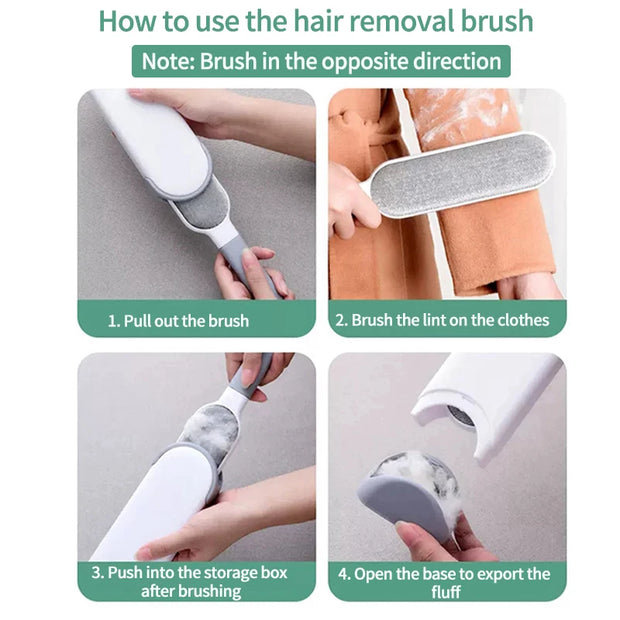 How to use the hair removal brush

Note: Brush in the opposite direction

1. Pull out the brush

2. Brush the lint on the clothes

3. Push into the storage box after brushing

4. Open the base to export the fluff