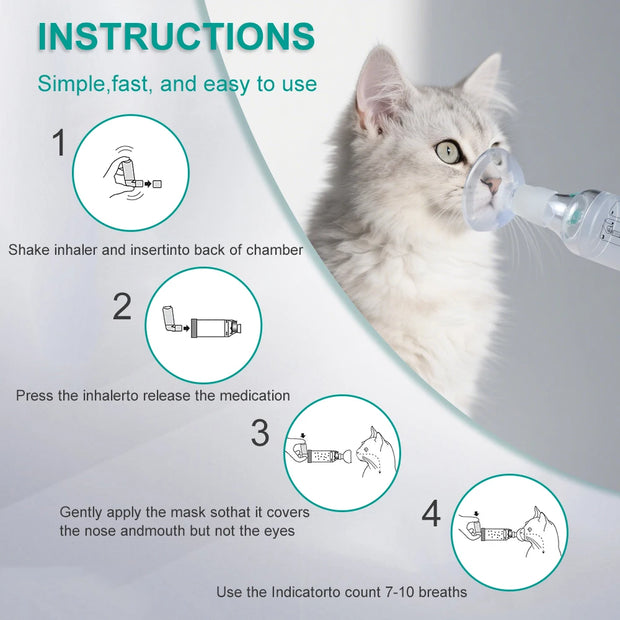 INSTRUCTIONS

Simple,fast, and easy to use

1

Shake inhaler and insertinto back of chamber

2

Press the inhalerto release the medication

3

Gently apply the mask sothat it covers the nose andmouth but not the eyes

4

Use the Indicatorto count 7-10 breaths